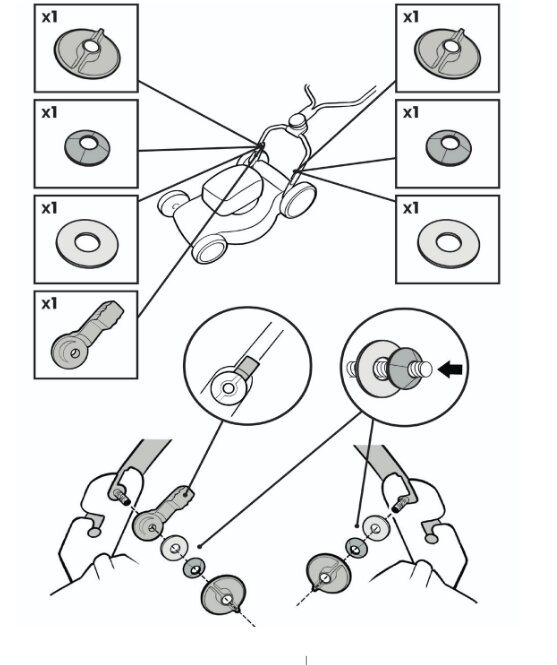 x1

x1

x1

x1

x1

x1

x1